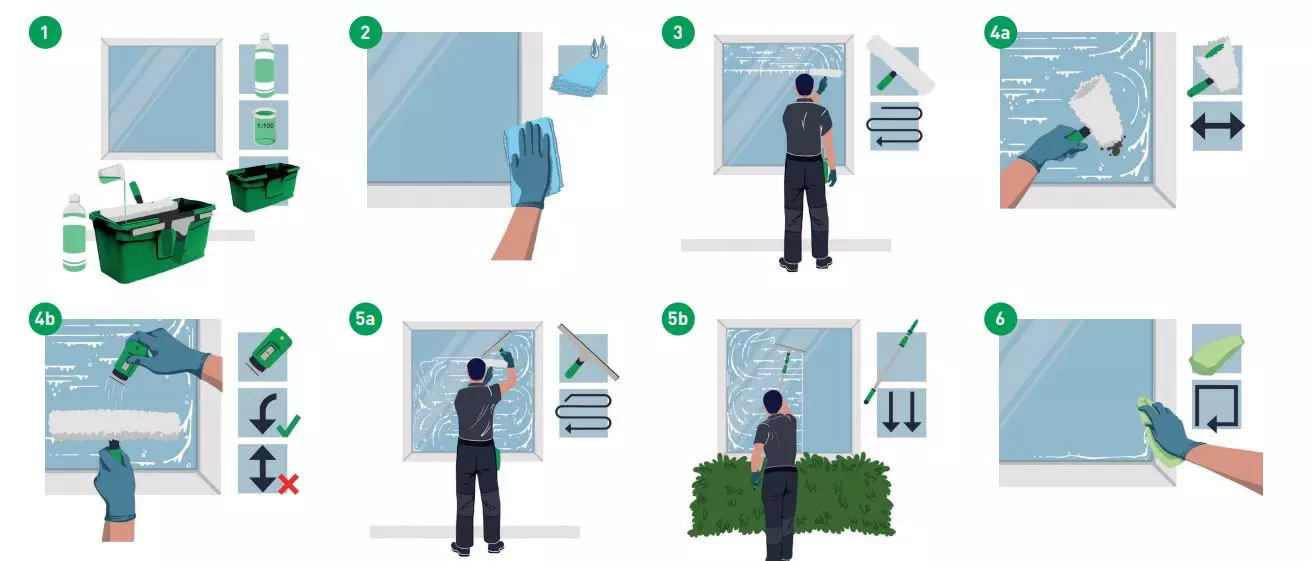 1

1:100

2

3

4a

4b

5a

5b

6